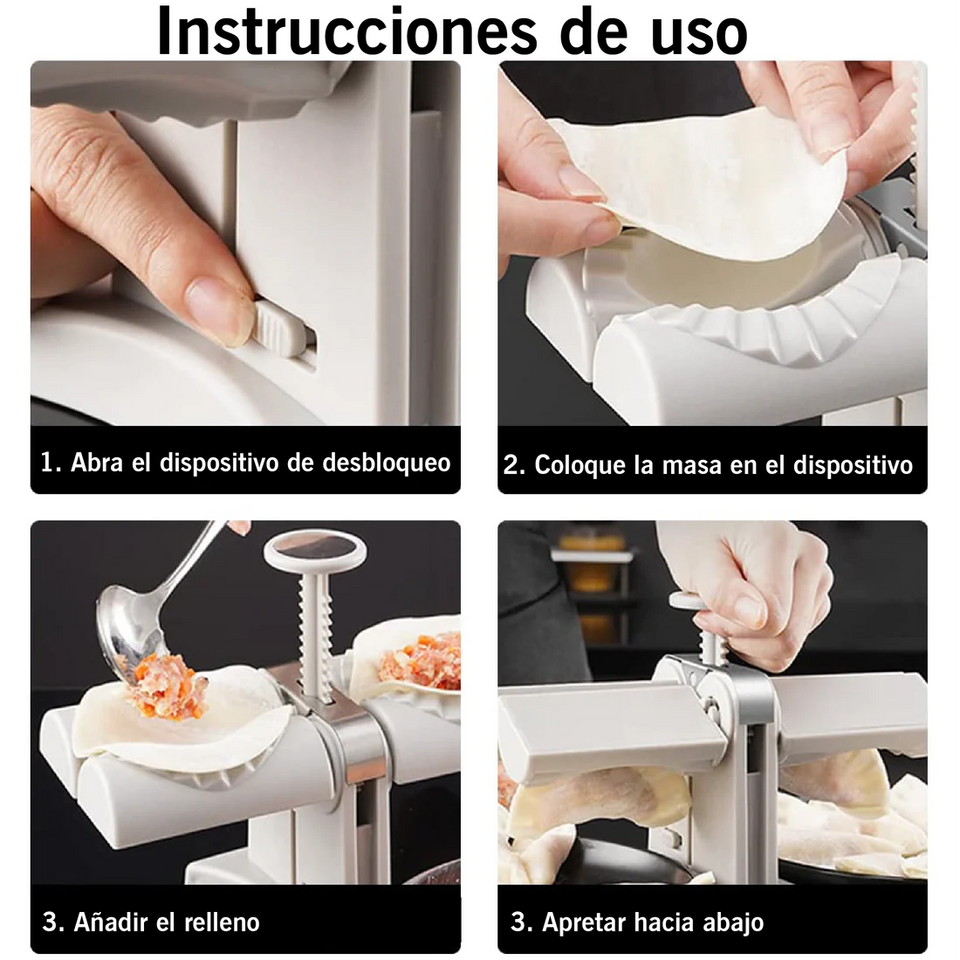 Instrucciones de uso

1. Abra el dispositivo de desbloqueo

2. Coloque la masa en el dispositivo

3. Añadir el relleno

3. Apretar hacia abajo