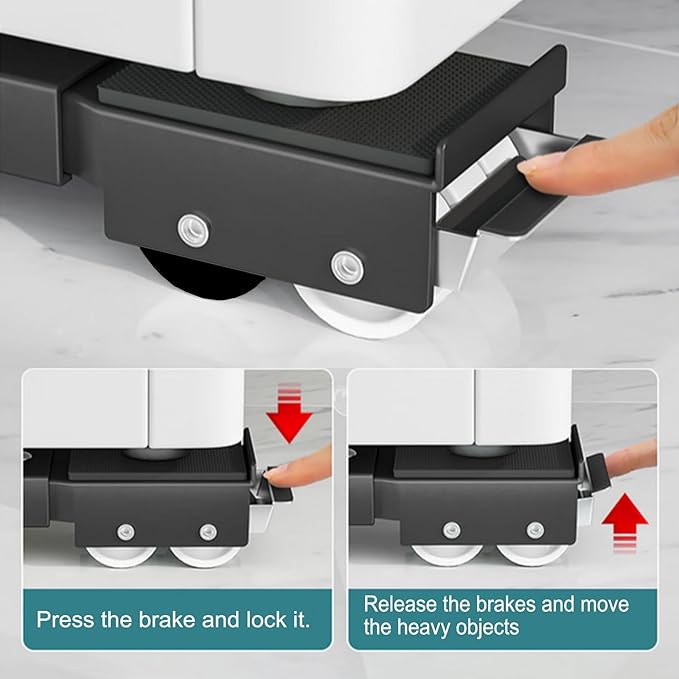 Press the brake and lock it.

Release the brakes and move the heavy objects